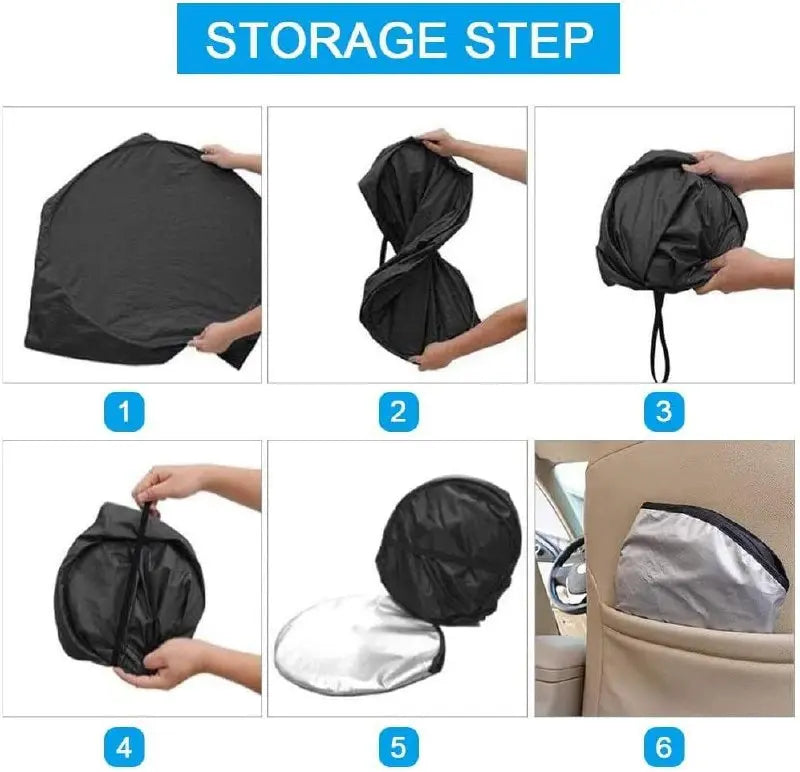 STORAGE STEP

1

2

3

4

5

6